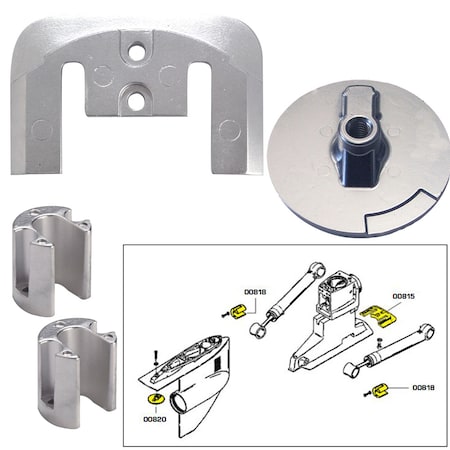 00818
00815
00820
00818